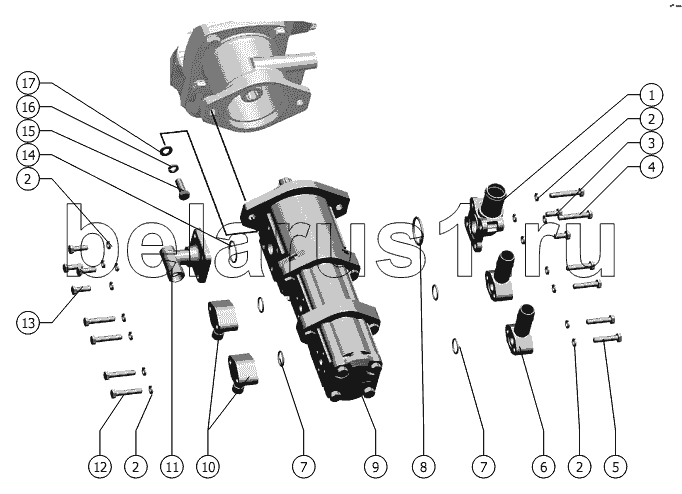 17
16
15
14
2
13
1
2
3
4
belarus1.ru
12
2
11
10
7
9
8
7
6
2
5