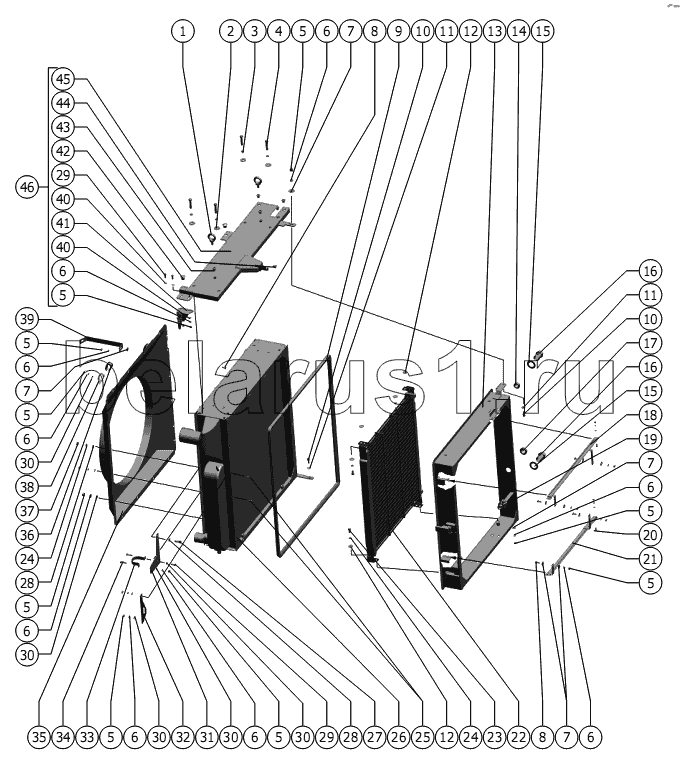 1 2 3 4 5 6 7 8 9 10 11 12 13 14 15

46
45
44
43
42
29
40
41
40
6
5

39
5
6
7
5
6
30
38
37
36
24
28
5
6
30

16
11
10
17
16
15
18
19
7
6
5
20
21
5

belarus1.ru

35 34 33 5 6 30 32 31 30 6 5 30 29 28 27 26 25 12 24 23 22 8 7 6