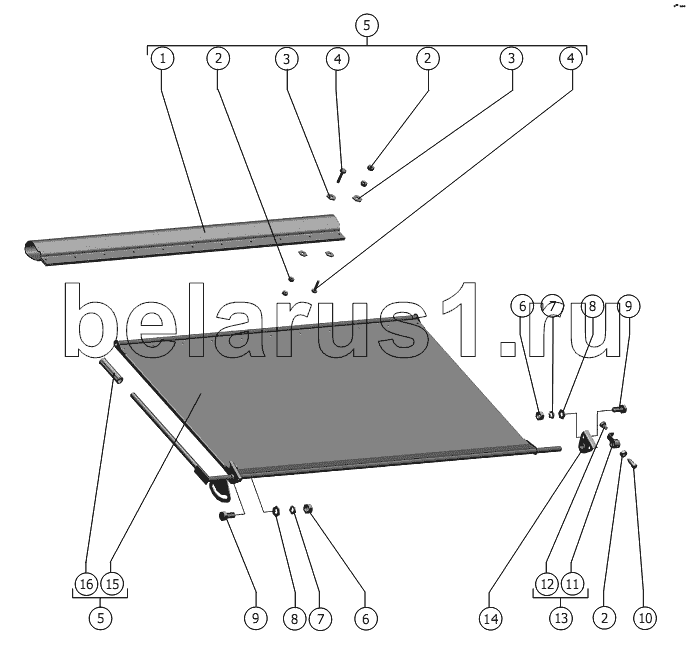 5
1 2 3 4 2 3 4
belarus1.ru
6 7 8 9
16 15
5
9 8 7 6
14
12 11
13
2 10