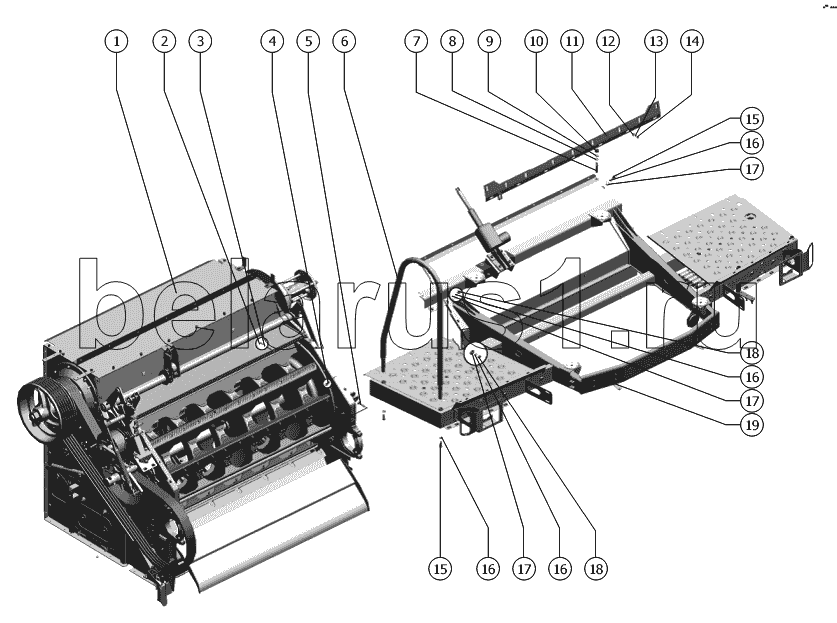 1 2 3 4 5 6 7 8 9 10 11 12 13 14

15
16
17

belarus1.ru

18
16
17
19

15 16 17 16 18