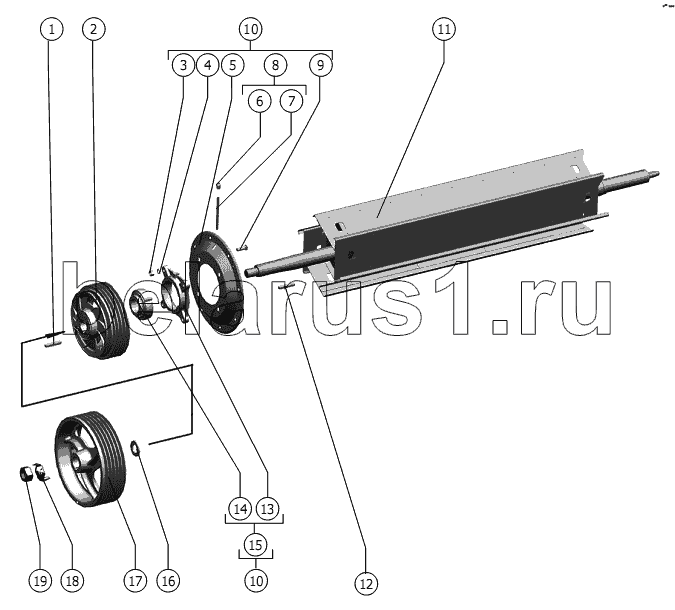 1
2
10
3
4
5
8
9
6
7
11
belarus1.ru
14
13
15
10
12
19
18
17
16