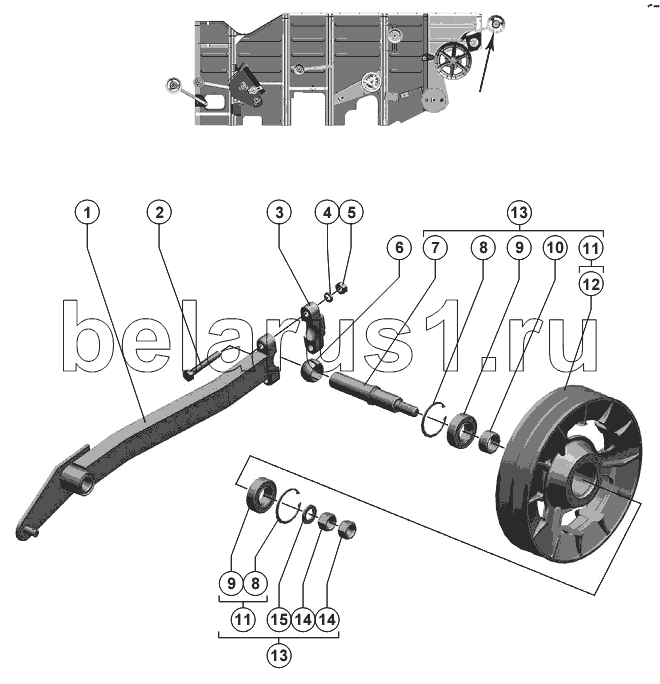 1
2
3
4
5
6
13
7
8
9
10
11
12
belarus1.ru
9
8
11
15
14
14
13