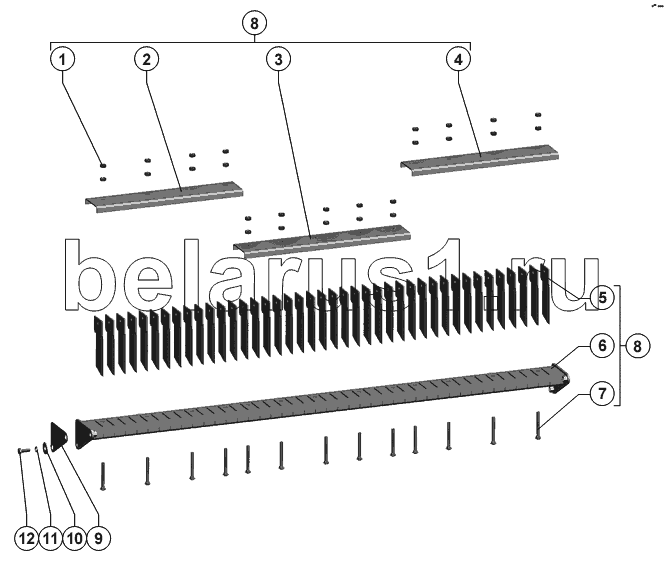 8
1
2
3
4
belarus1.ru
5
6
8
7
12
11
10
9