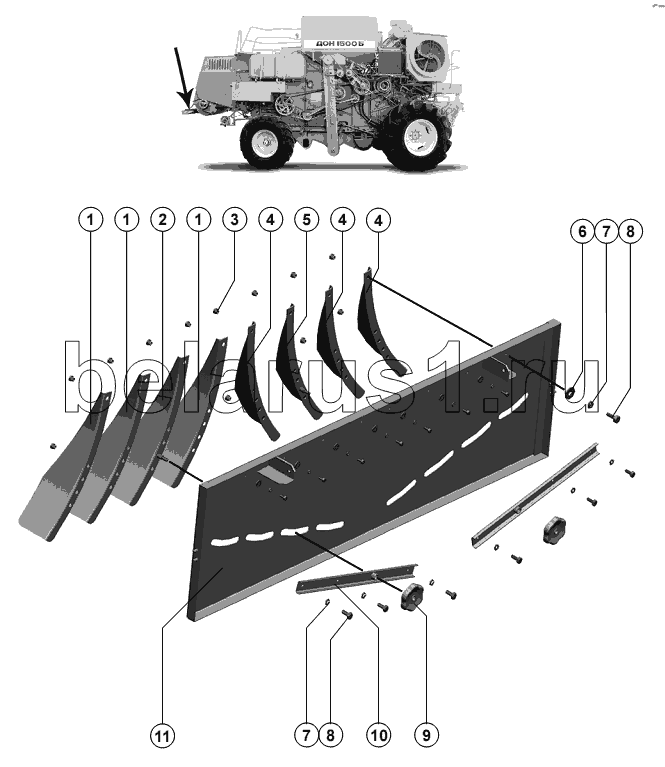 ДОН 1500Б

1 1 2 1 3 4 5 4 4

6 7 8

belarus1.ru

11

7 8 10 9