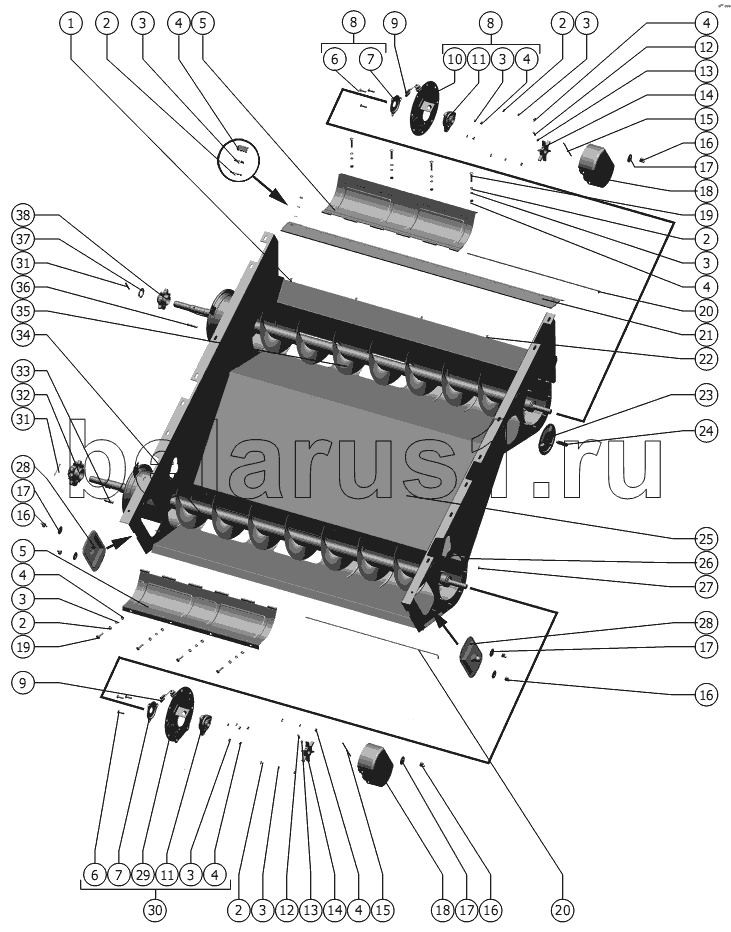 1 2 3 4 5
8
6 7
9
8
10 11 3 4
2 3
4
12
13
14
15
16
17
18
19
2
3
4
20
21
22
23
24
25
26
27
28
17
16
38
37
31
36
35
34
33
32
31
28
17
16
5
4
3
2
19
9
belarus1.ru
6 7 29 11 3 4
30
2 3 12 13 14 4 15
18 17 16
20