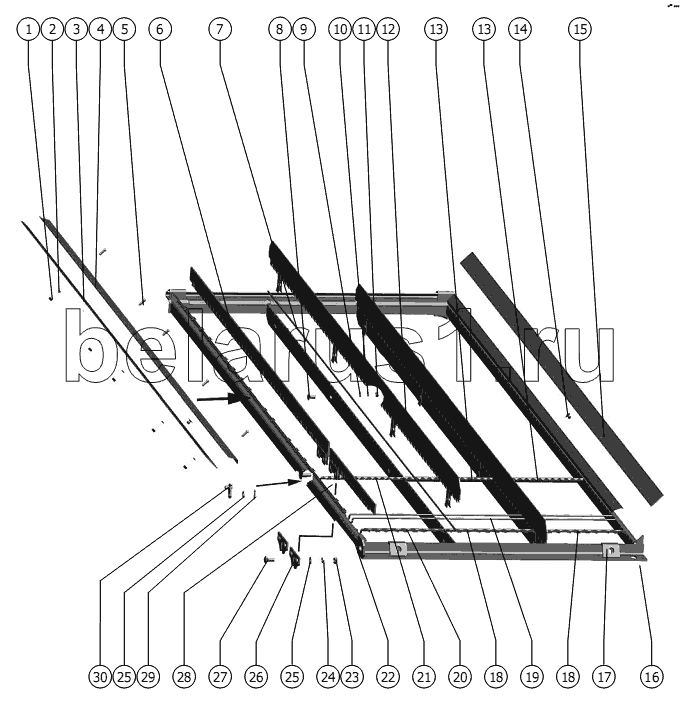 1 2 3 4 5 6 7 8 9 10 11 12 13 13 14 15

belarus1.ru

30 25 29 28 27 26 25 24 23 22 21 20 18 19 18 17 16