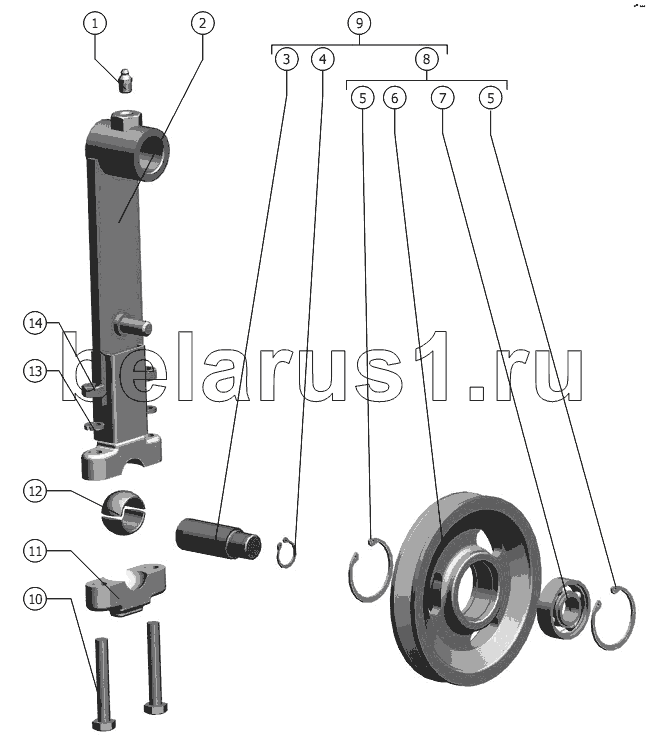 1
2
9
3
4
8
5
6
7
5
14
13
belarus1.ru
12
11
10