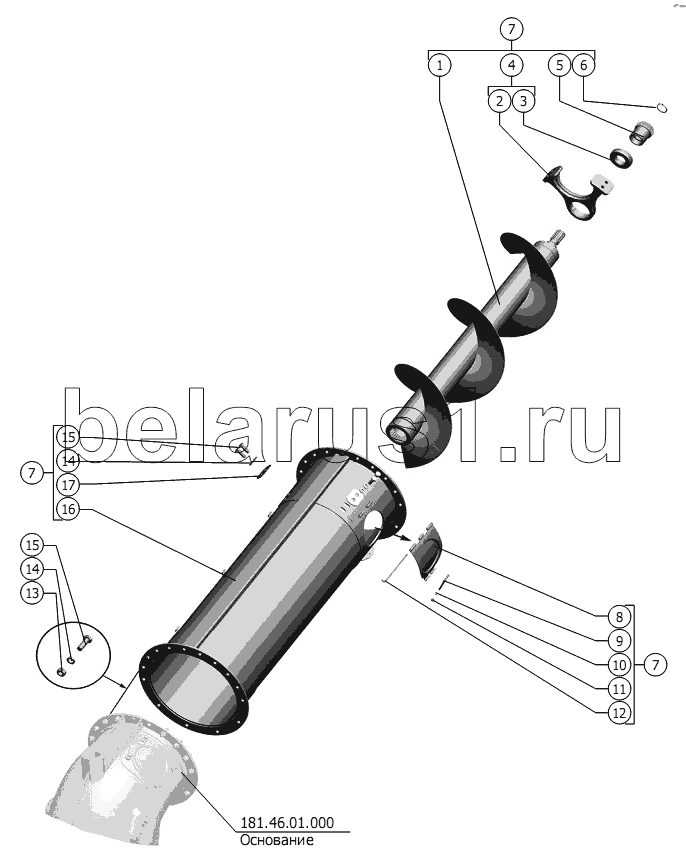 7
1
4
5
6
2
3
belarus1.ru
15
14
7
17
16
15
14
13
8
9
10
7
11
12
181.46.01.000
Основание