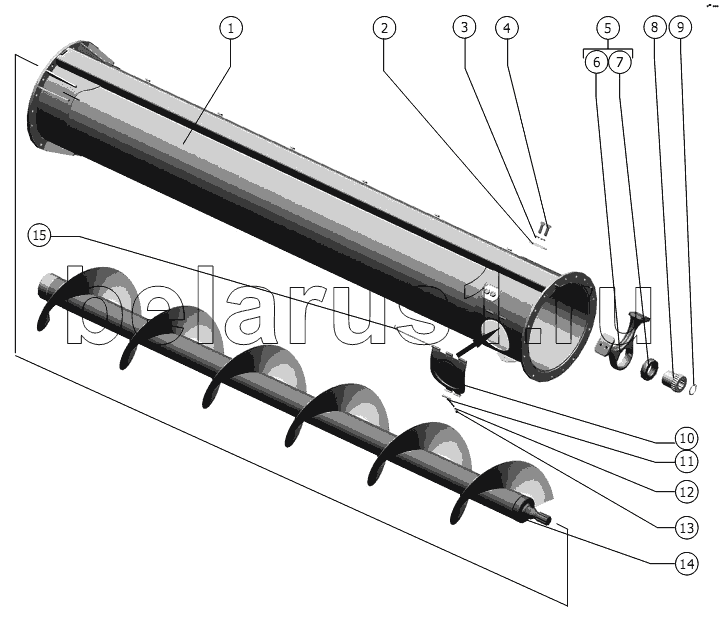 1
2
3
4
5
6
7
8
9
15
belarus1.ru
10
11
12
13
14