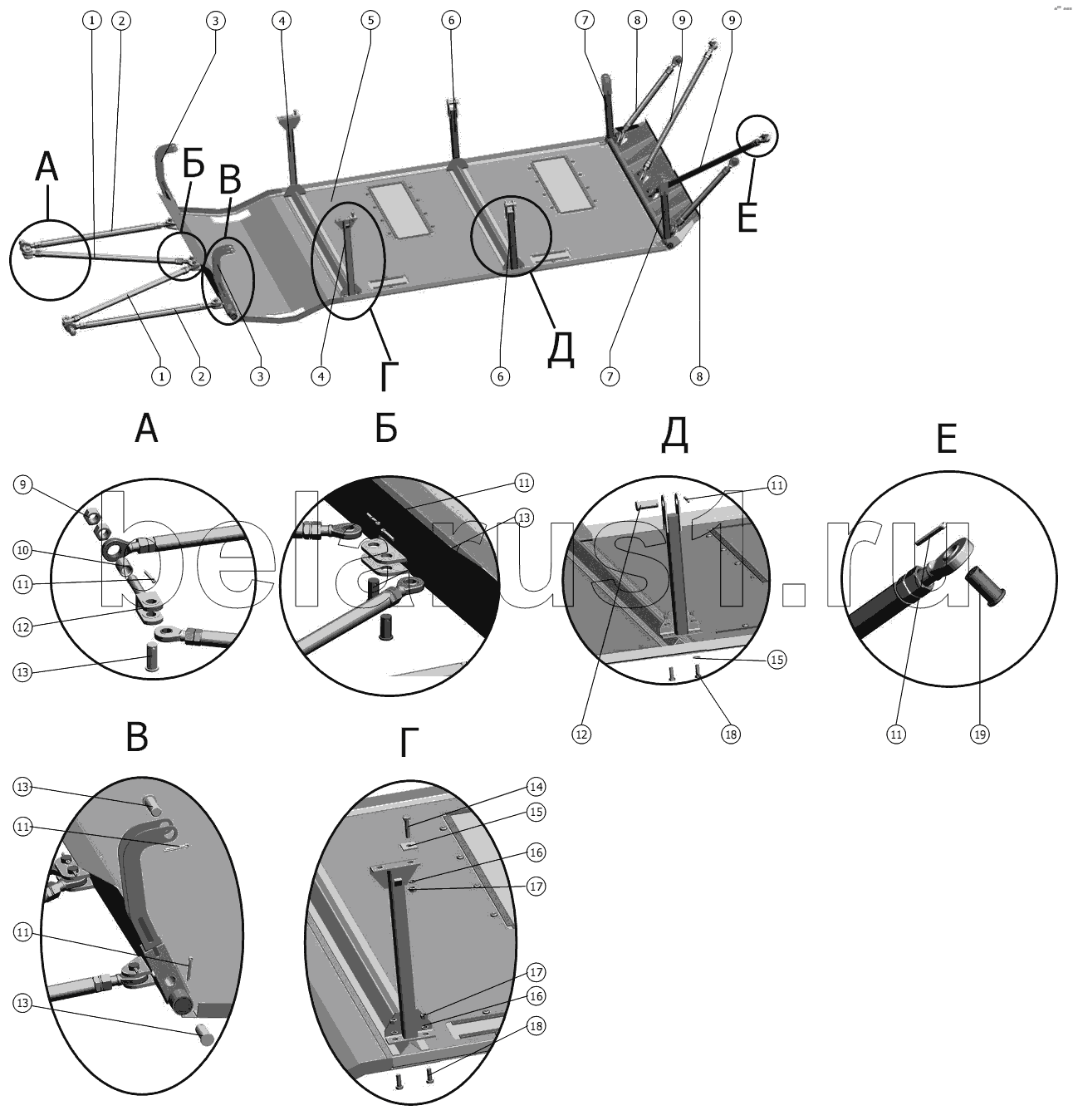 1 2 3 4 5 6 7 8 9 9
А Б В Е
1 2 3 4 Г 6 Д 7 8

А
9
10
11
12
13

Б
11
13

Д
11
15
12
18

Е
11
19

В
13
11
11
13

Г
14
15
16
17
17
16
18

belarus1.ru