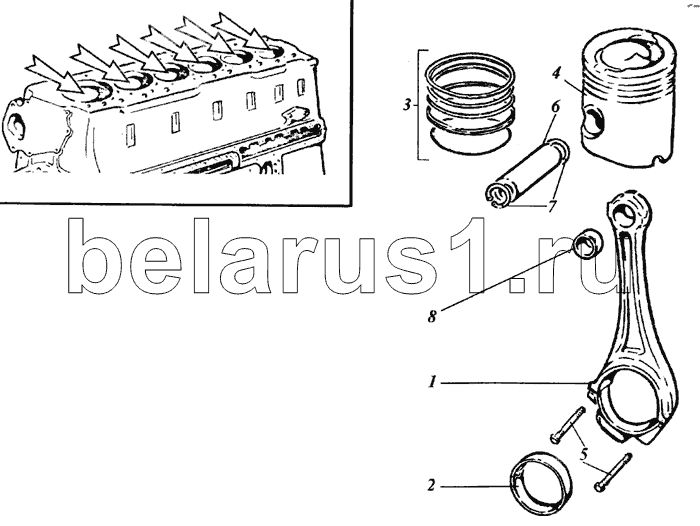 3
4
6
7
belarus1.ru
8
1
5
2