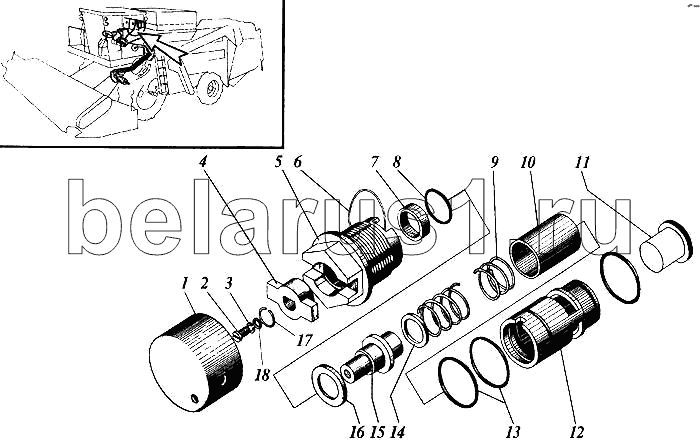 belarus1.ru

4 5 6 7 8 9 10 11

1 2 3

17

18

16 15 14 13 12