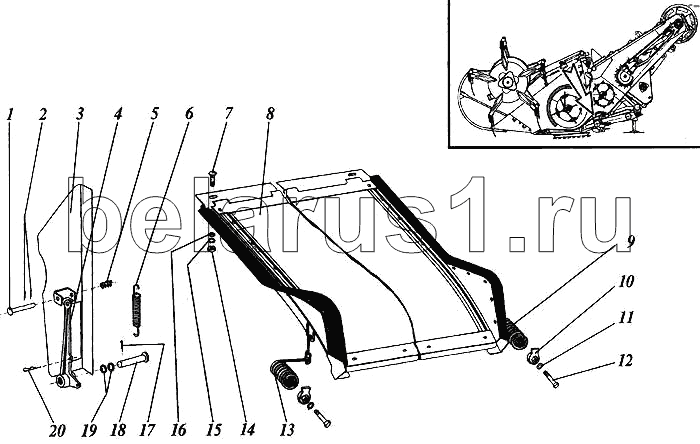 1 2 3 4 5 6 7 8

belarus1.ru

9

10

11

12

20 19 18 17 16 15 14 13