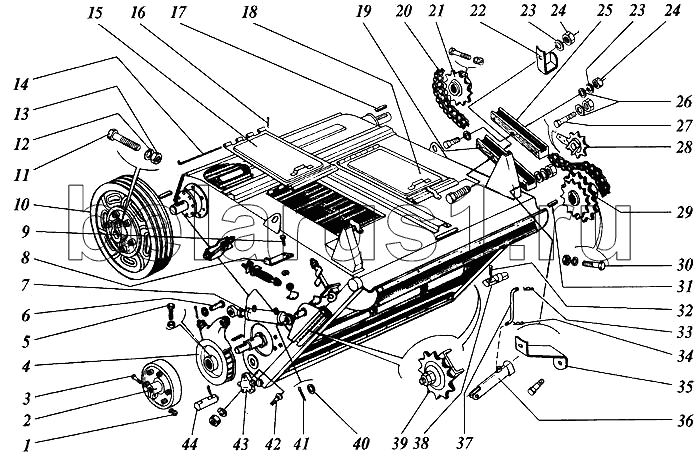 15 16 17 18 19 20 21 22 23 24 25 23 24
14
13
12
11
10
9
8
7
6
5
4
3
2
1
26
27
28
29
30
31
32
33
34
35
36
44 43 42 41 40 39 38 37
belarus1.ru