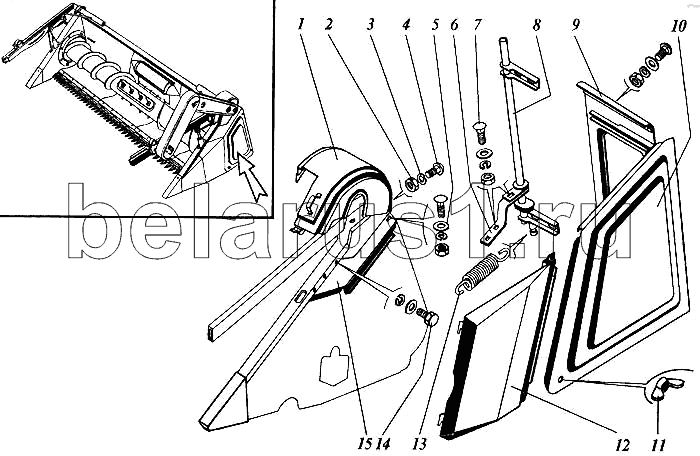 1 2 3 4 5 6 7 8 9 10

belarus1.ru

15 14 13 12 11