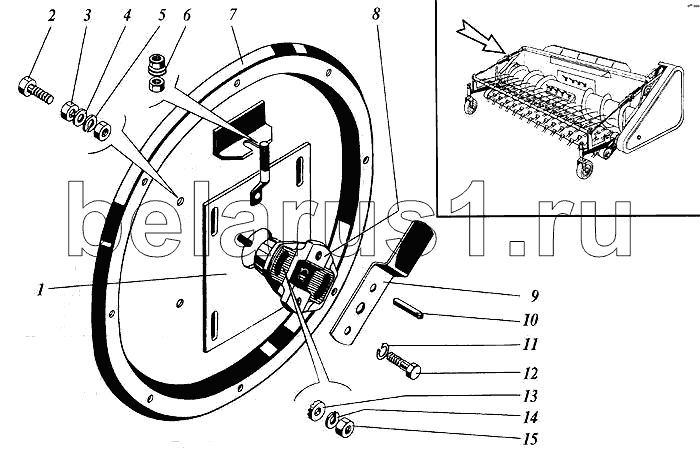 2
3
4
5
6
7
8
belarus1.ru
1
9
10
11
12
13
14
15