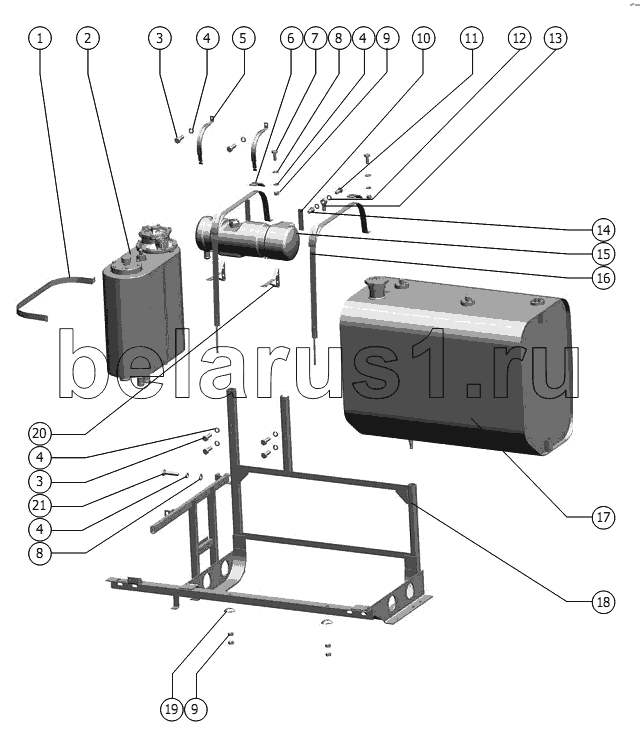 1 2 3 4 5 6 7 8 4 9 10 11 12 13

14
15
16

belarus1.ru

20
4
3
21
4
8

17

18

19 9