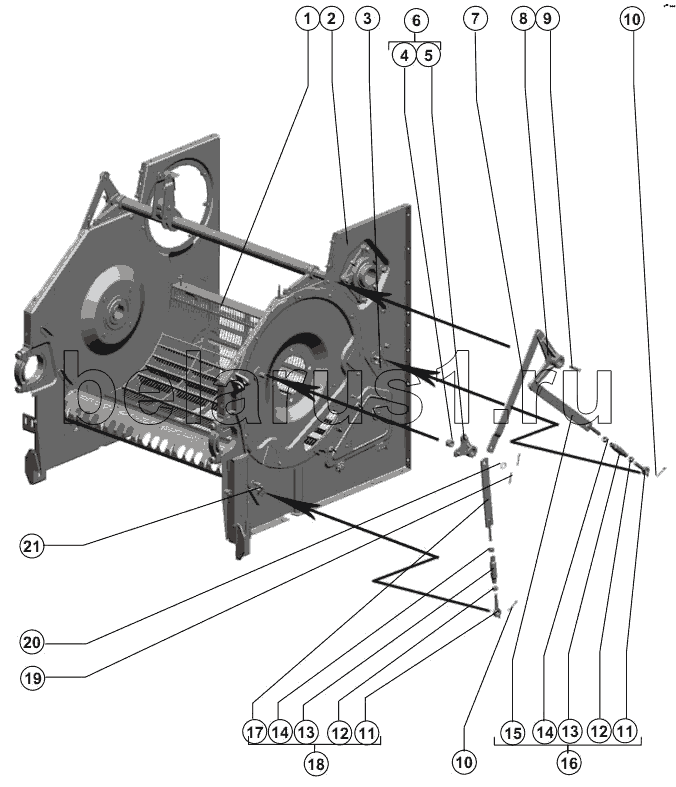 1 2 3 6 4 5 7 8 9 10

belarus1.ru

21

20

19

17 14 13 12 11
18

10

15 14 13 12 11
16