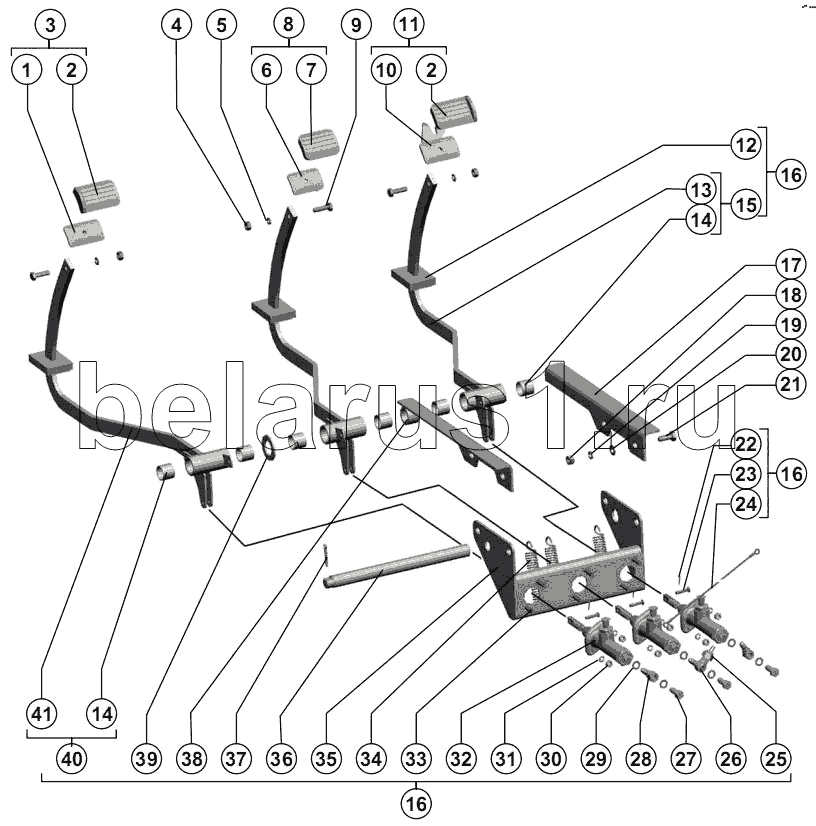 3
1
2
4
5
8
6
7
9
11
10
2
12
13
14
15
16
17
18
19
20
21
22
23
24
16
belarus1.ru
41
14
40
39
38
37
36
35
34
33
32
31
30
29
28
27
26
25
16