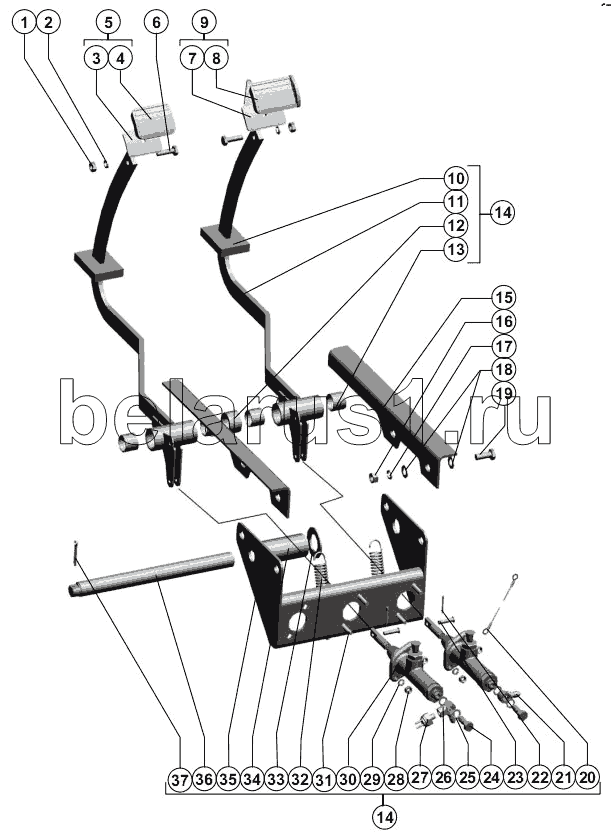 1 2 5 3 4 6 9 7 8

10
11
12
13
14

15
16
17
18
19

belarus1.ru

37 36 35 34 33 32 31 30 29 28 27 26 25 24 23 22 21 20

14