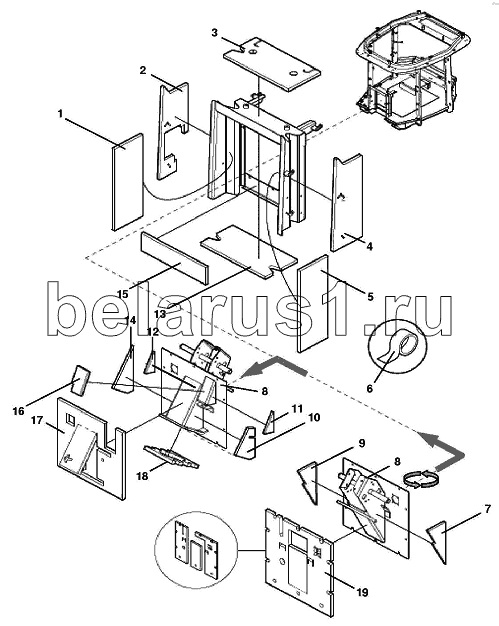 3
2
1
4
5
15
13
belarus1.ru
14
12
6
8
16
17
11
10
18
9
8
7
19