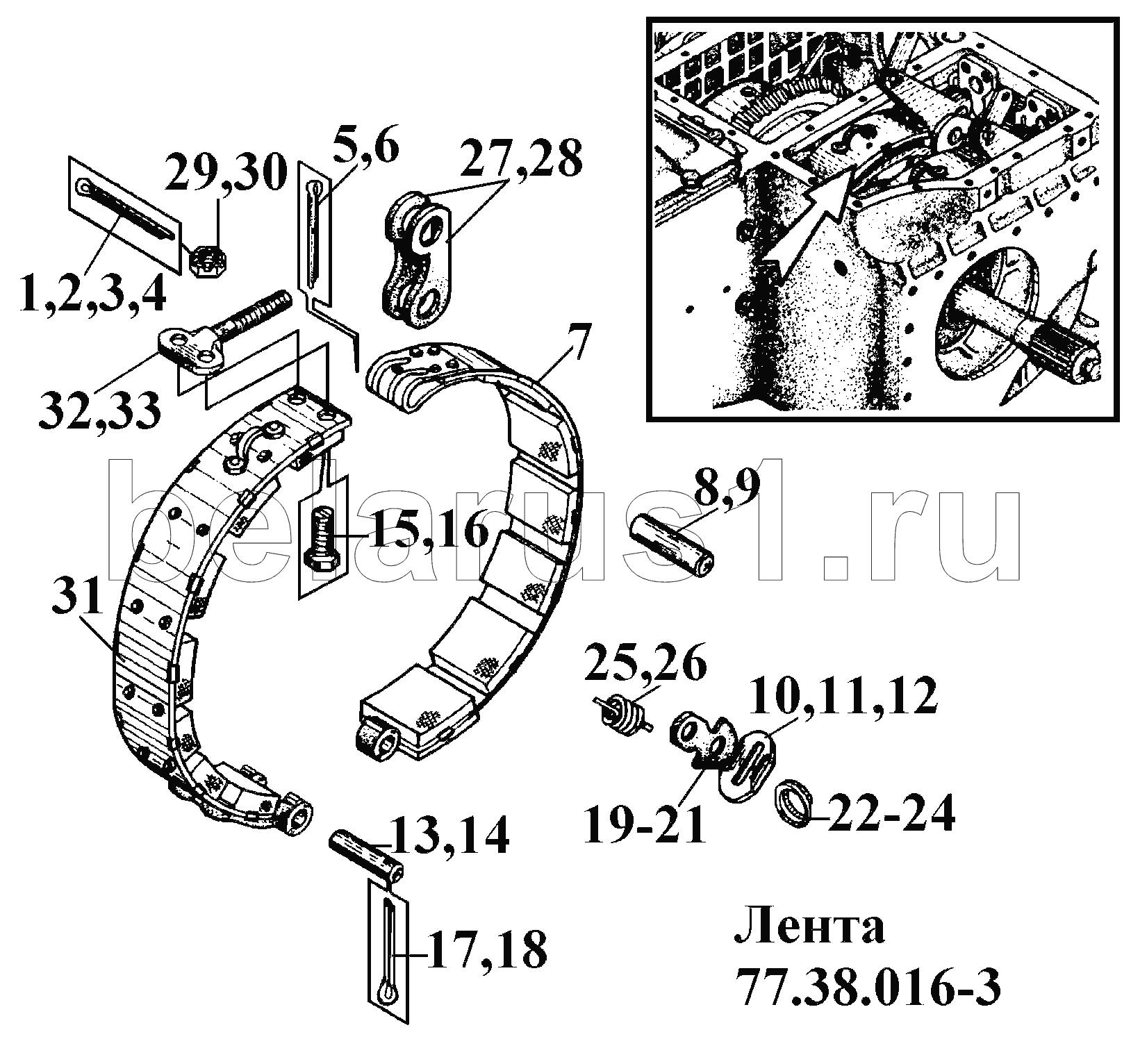 29,30
5,6
27,28
1,2,3,4
32,33
7
belarus1.ru
8,9
15,16
31
25,26
10,11,12
19-21
22-24
13,14
17,18
Лента
77.38.016-3