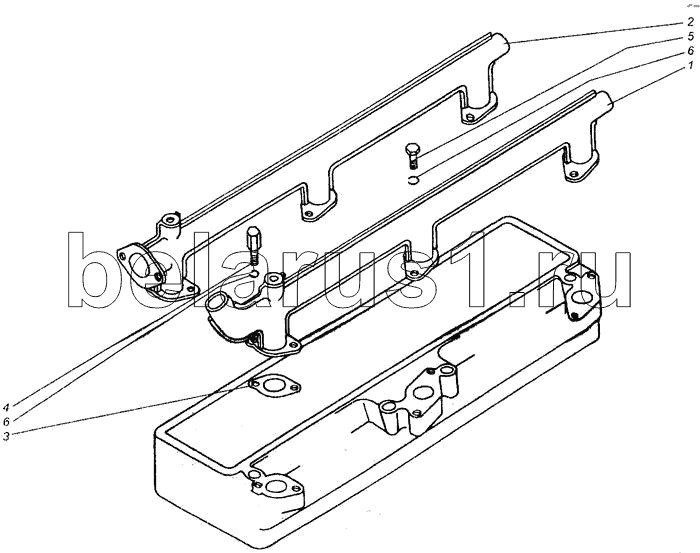 2
5
6
1
belarus1.ru
4
6
3