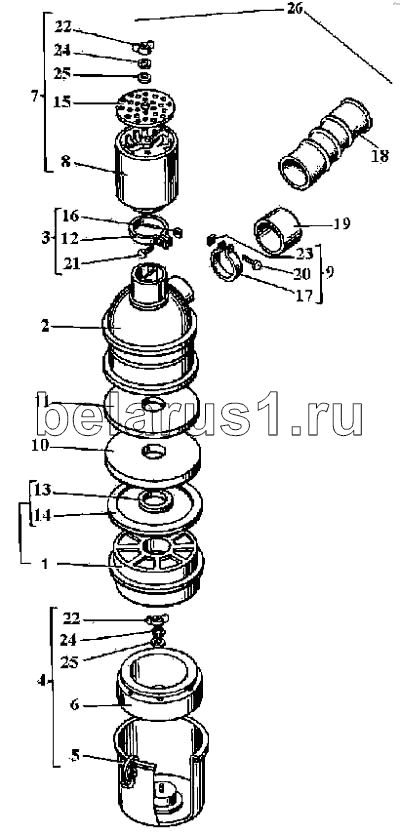 26
22
24
25
7
15
8
18
16
3
12
21
19
23
20
9
17
2
11
belarus1.ru
10
13
14
1
22
24
25
4
6
5