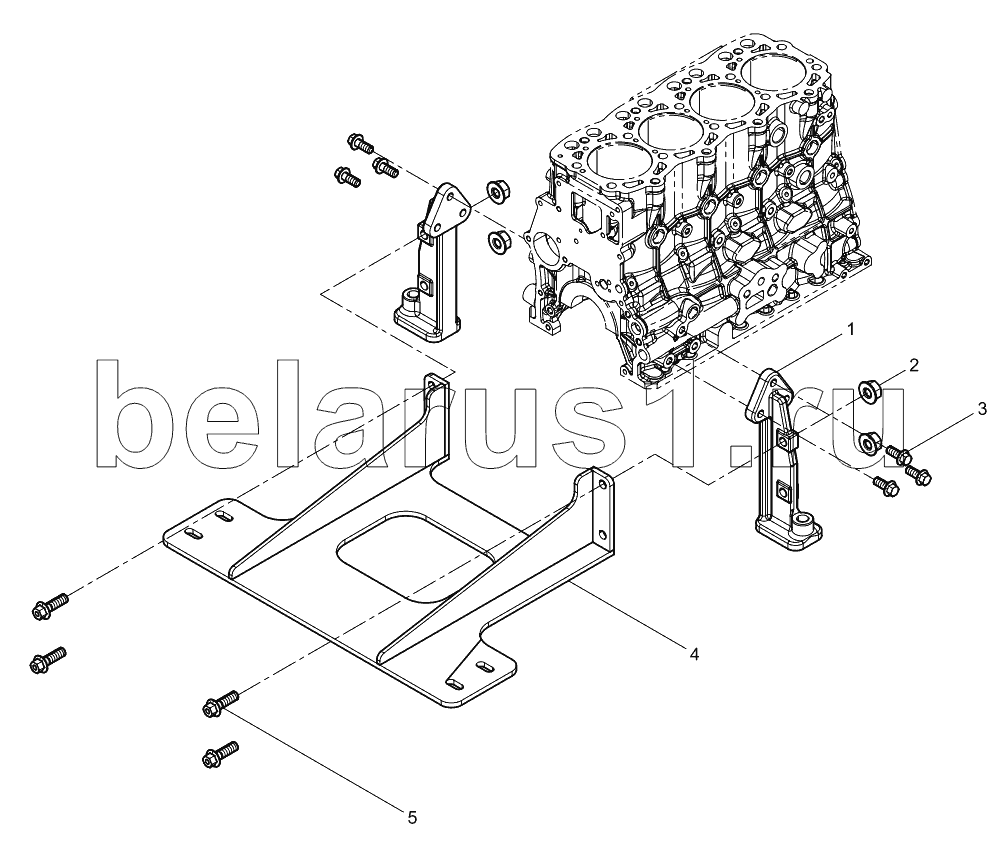 belarus1.ru

1
2
3
4
5