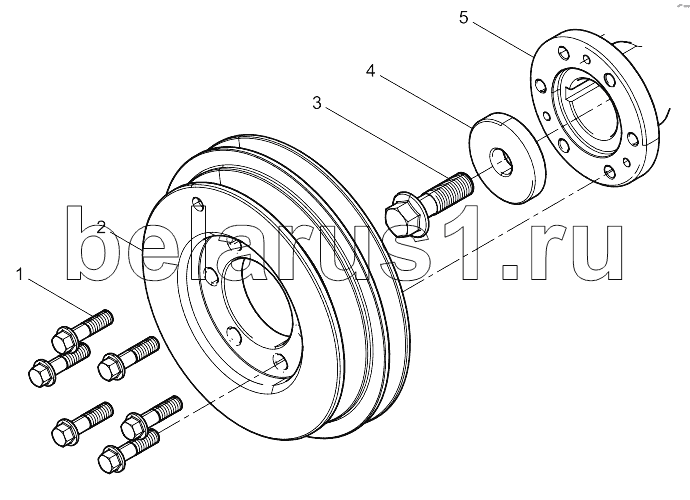 5
4
3
2
1
belarus1.ru