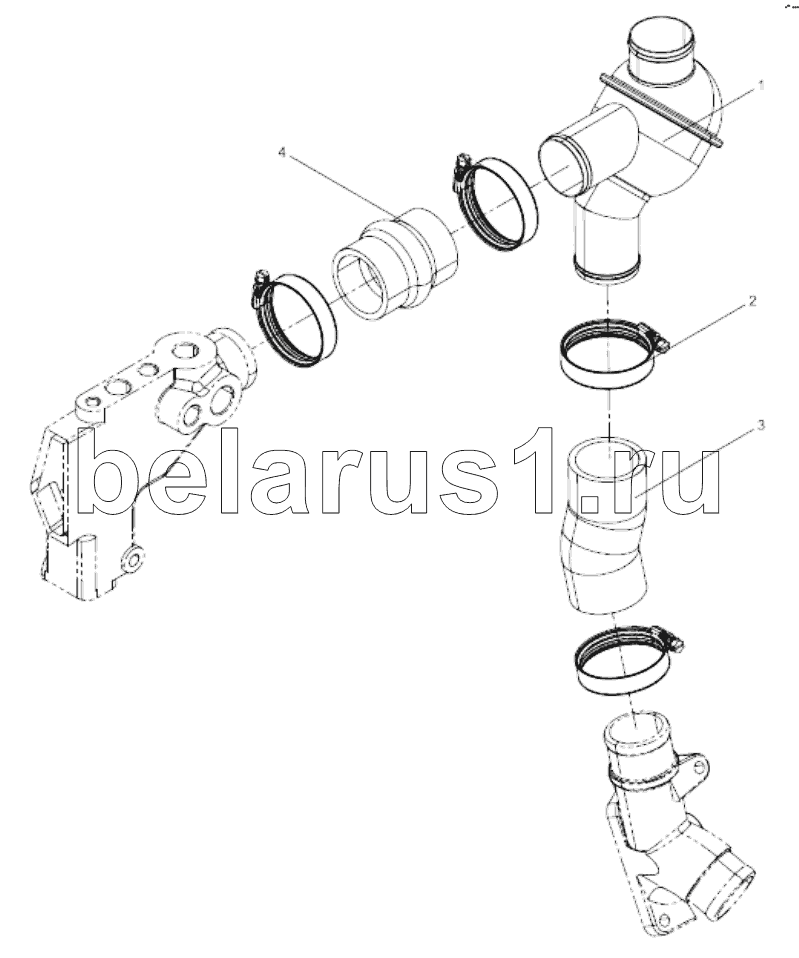 1
4
2
3
belarus1.ru