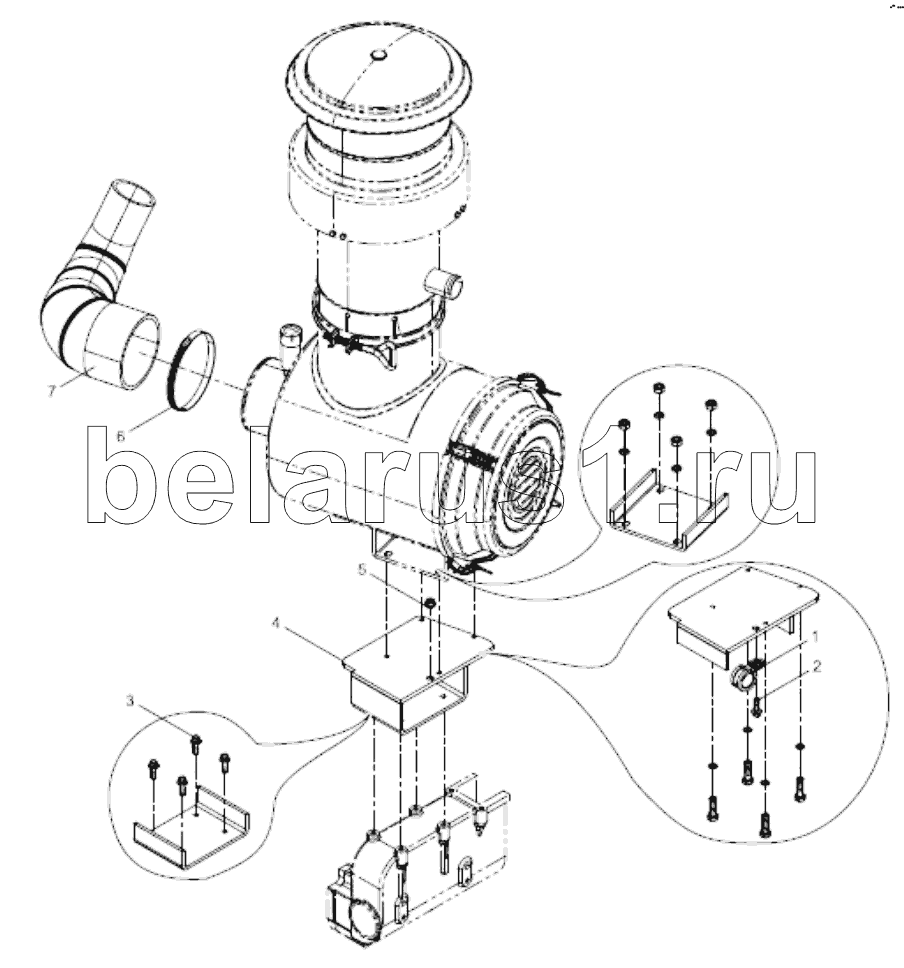 7
6
belarus1.ru
5
4
3
1
2