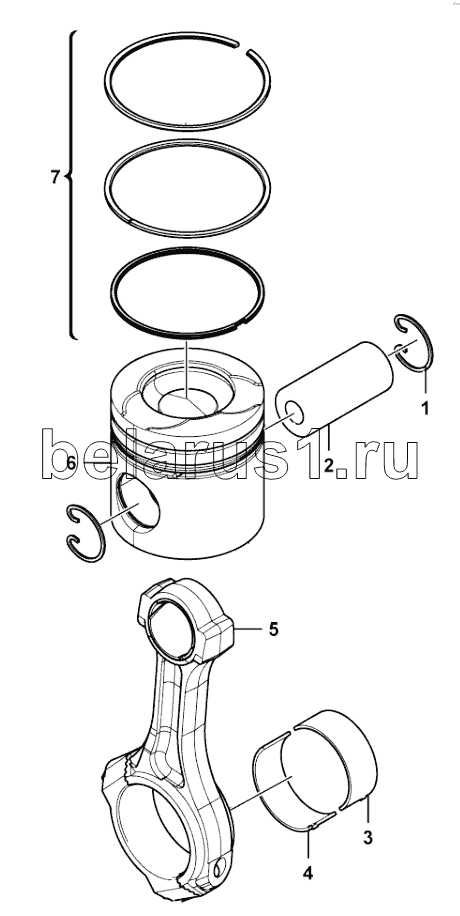 7
1
belarus1.ru
6
2
5
3
4