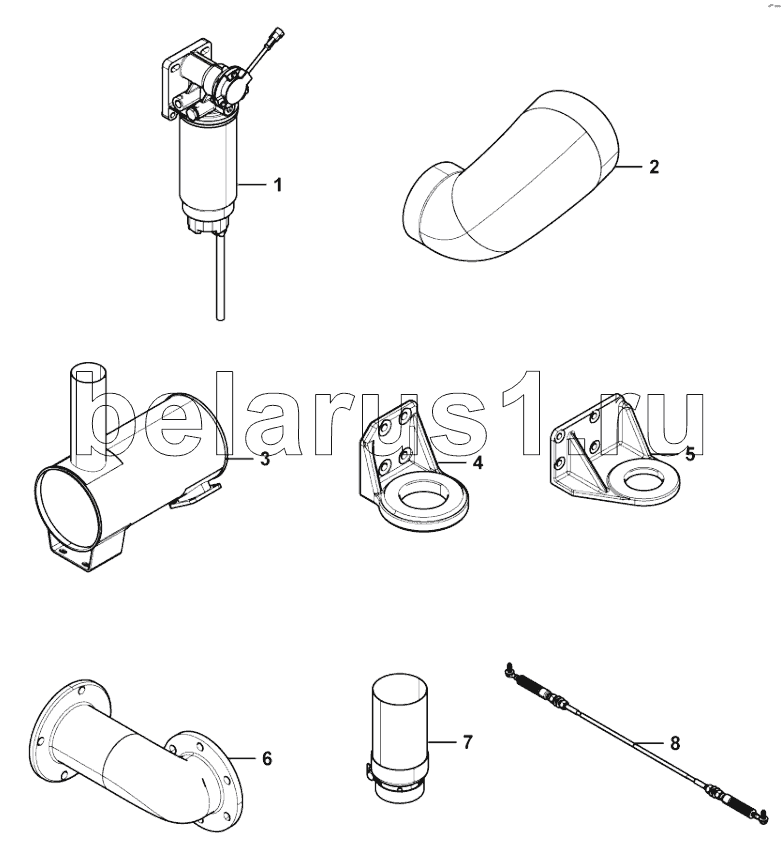 1
2
belarus1.ru
3
4
5
6
7
8