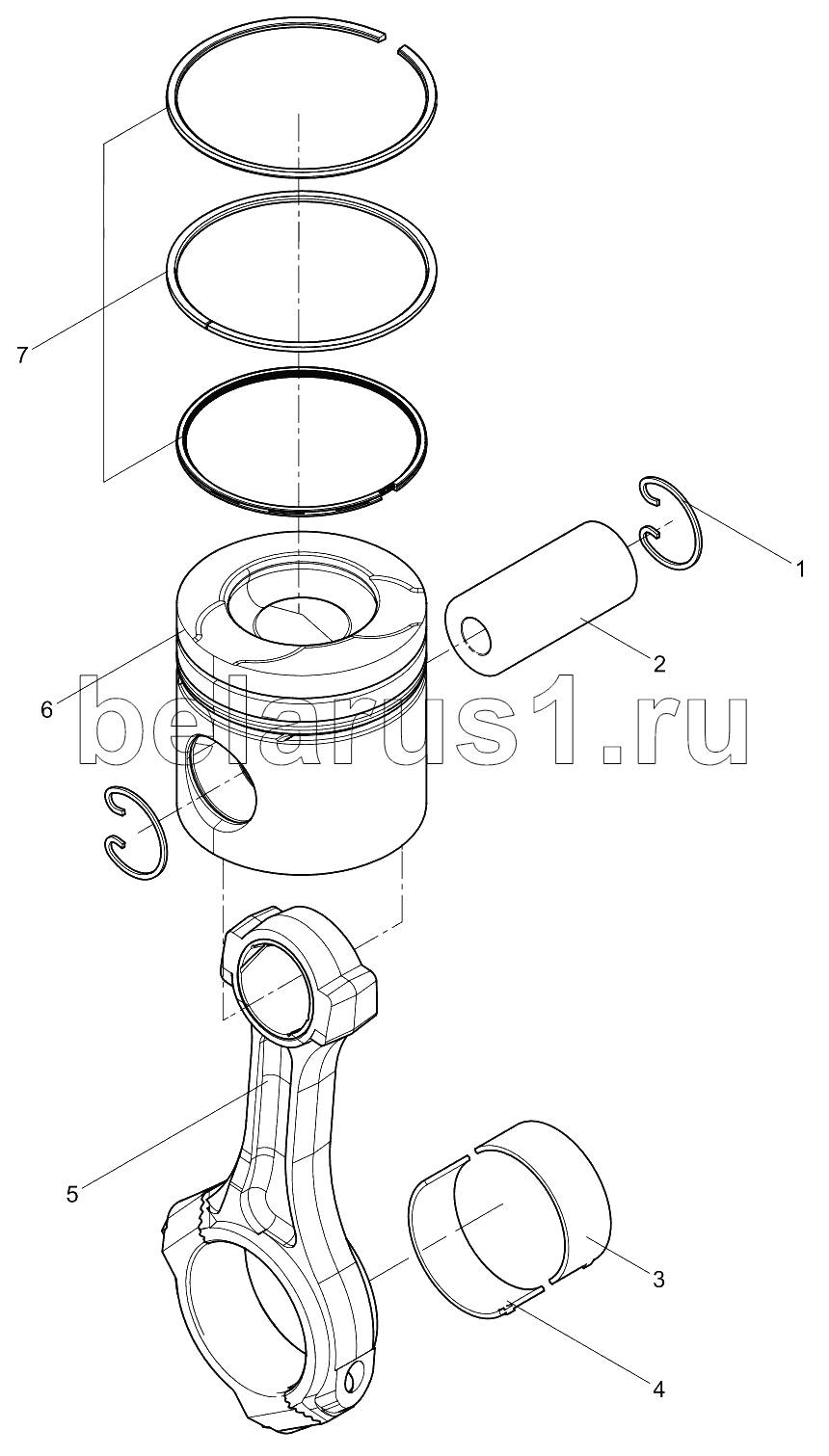 7

1

2

6

belarus1.ru

5

3

4