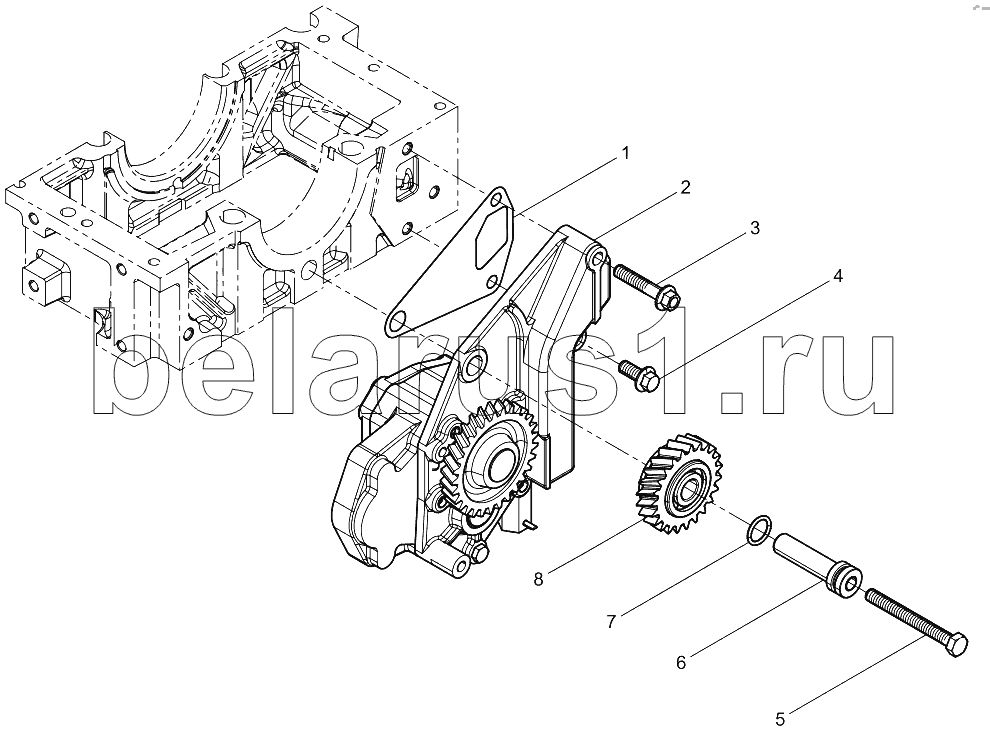 1
2
3
4
belarus1.ru
8
7
6
5