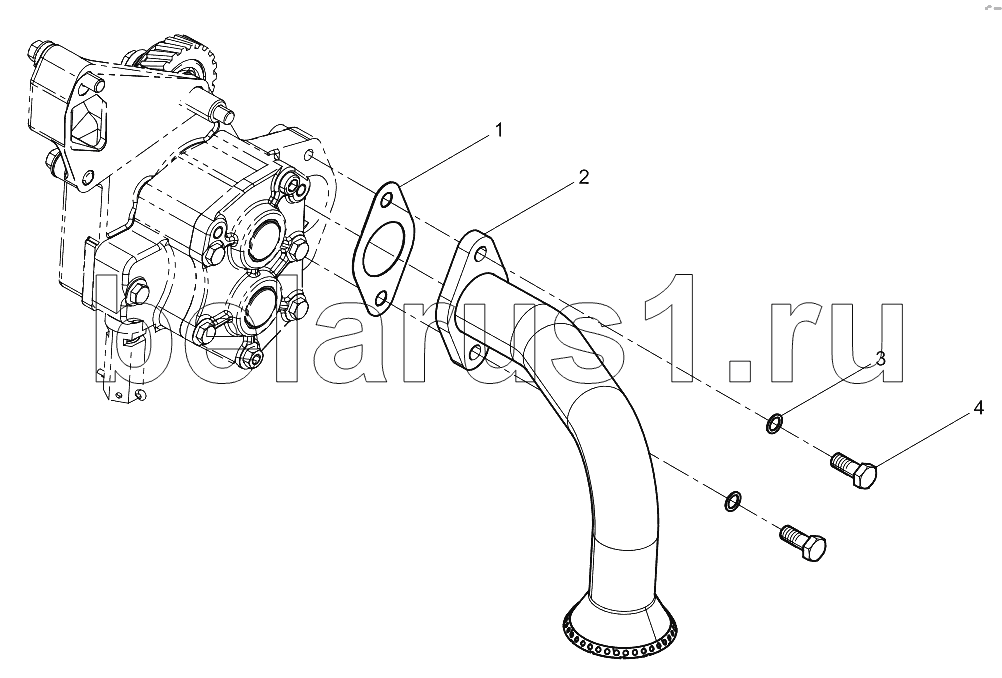 1
2
3
4
belarus1.ru