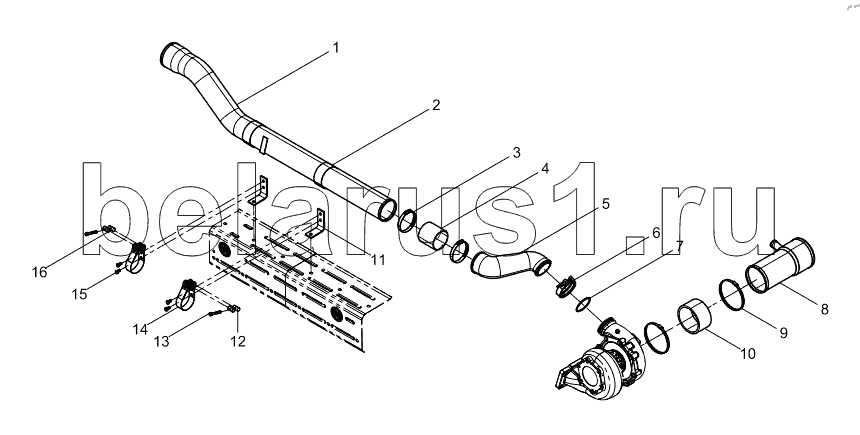 belarus1.ru

1
2
3
4
5
6
7
8
9
10
11
12
13
14
15
16