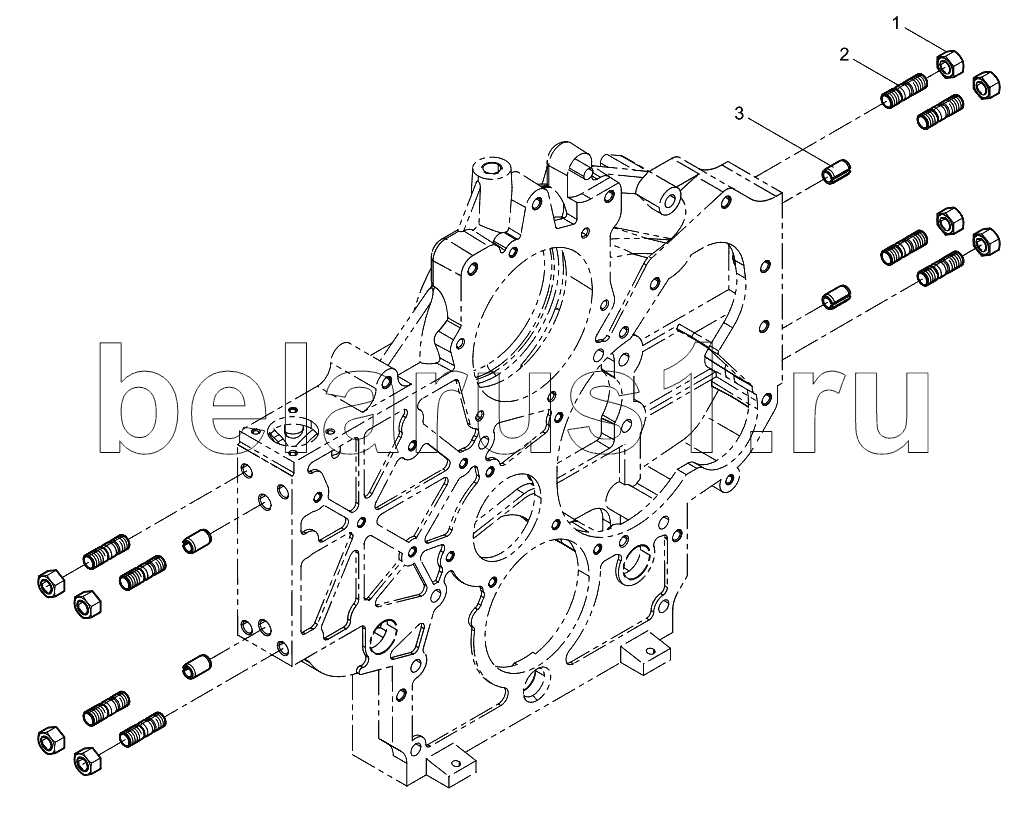 1
2
3
belarus1.ru