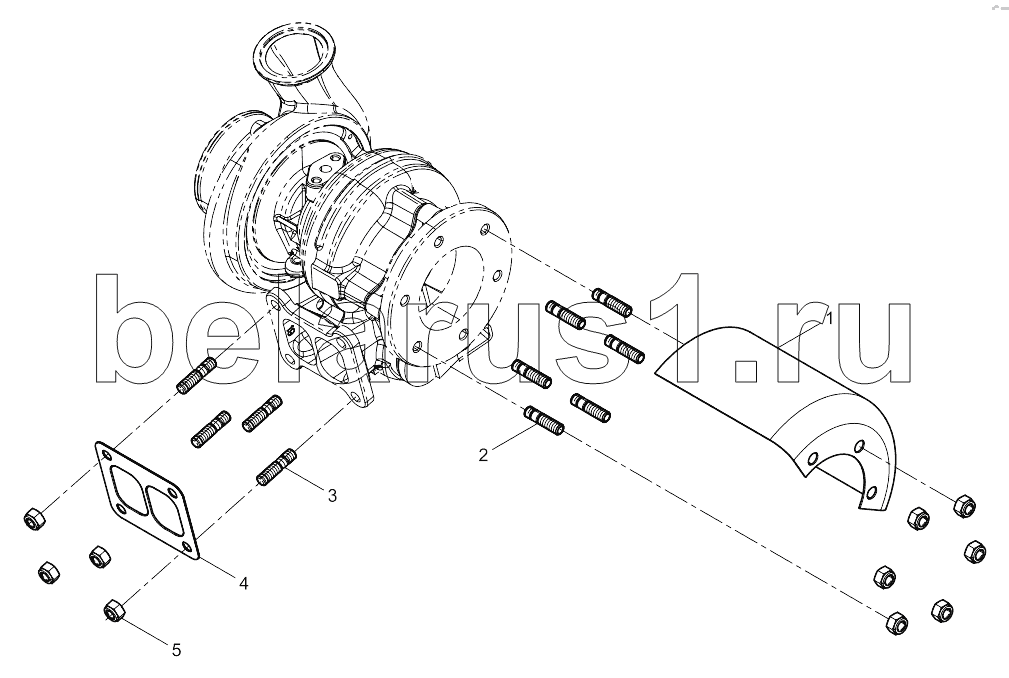 belarus1.ru
1
2
3
4
5