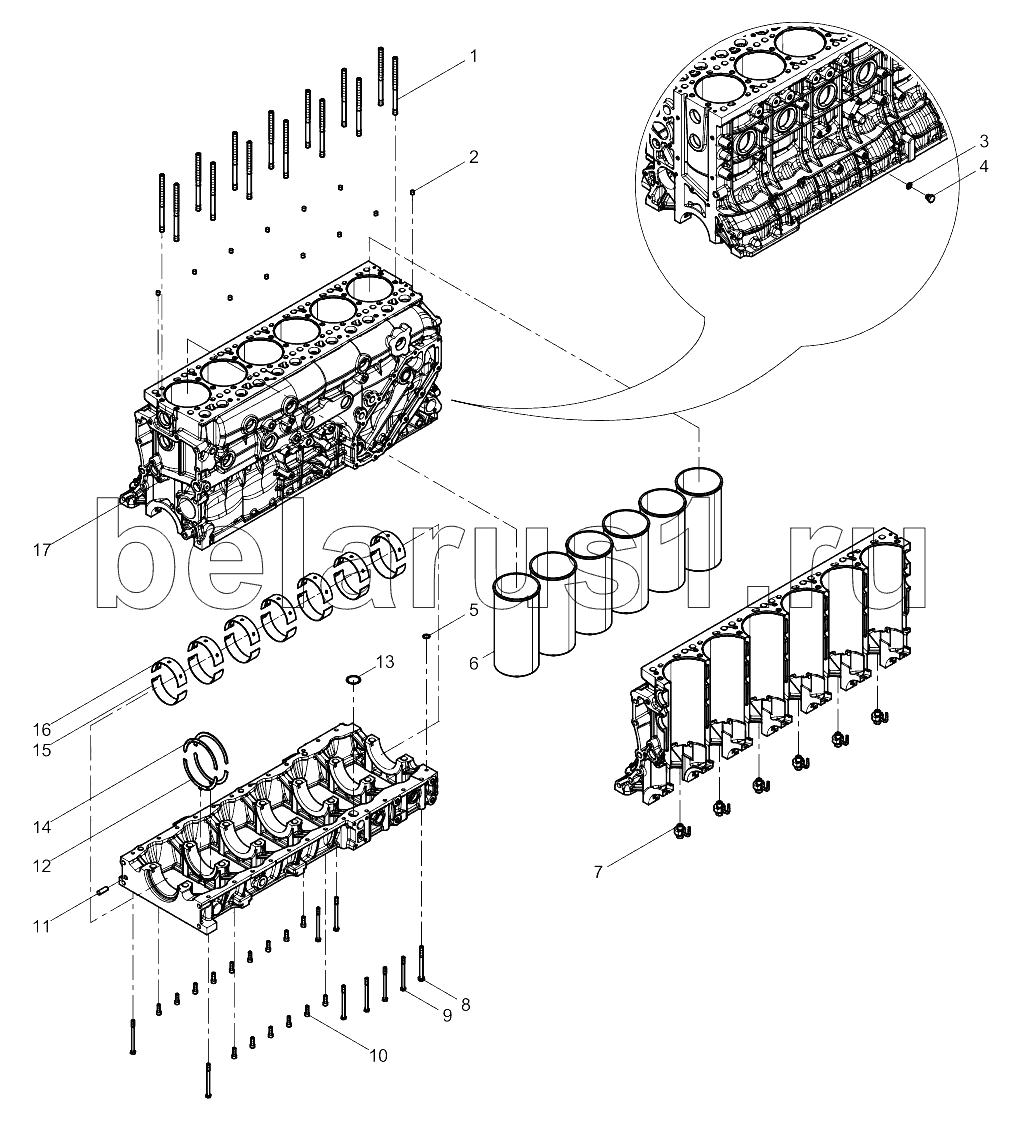 1
2
3
4
17
belarus1.ru
5
6
13
16
15
14
12
11
7
8
9
10