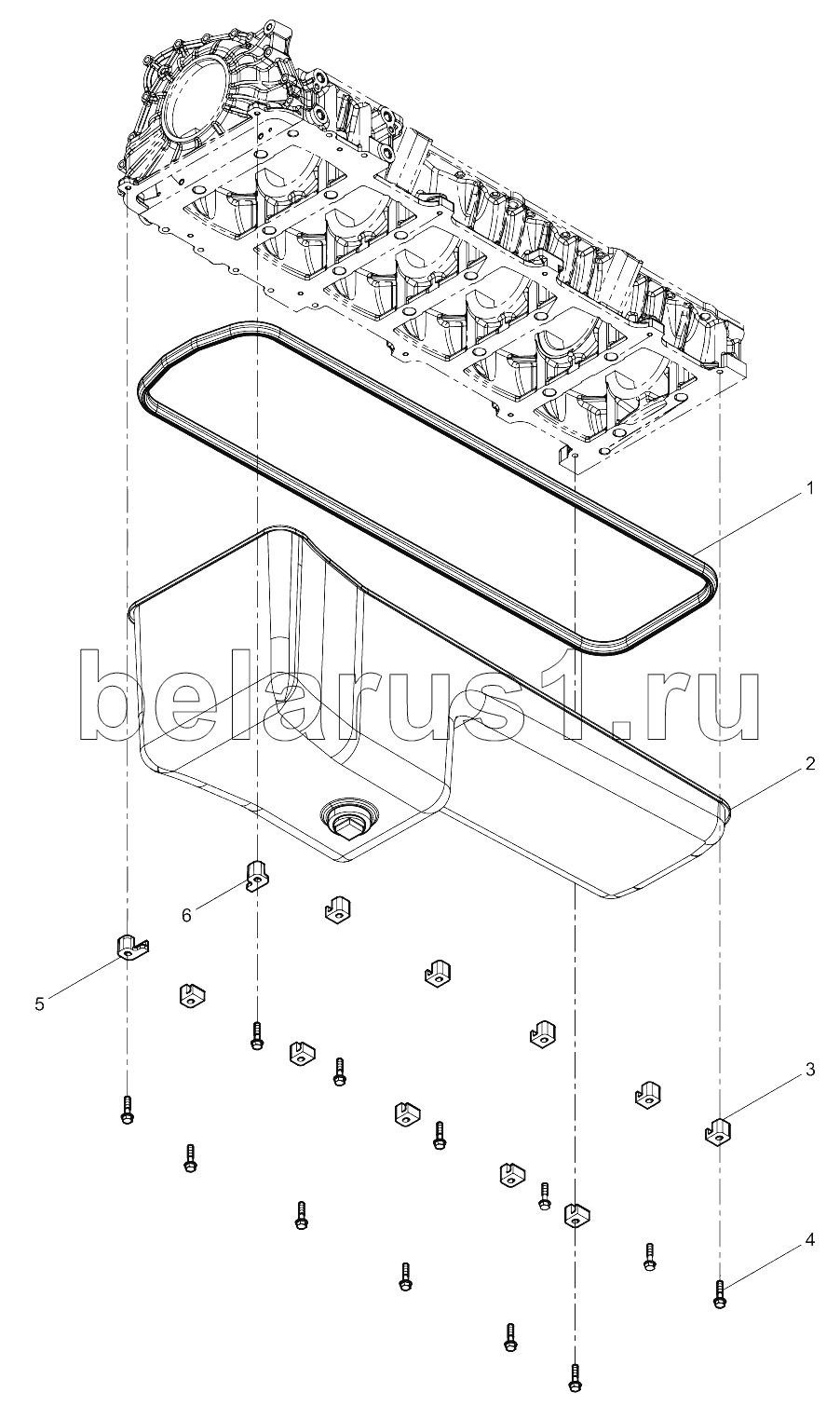 1
belarus1.ru
2
6
5
3
4