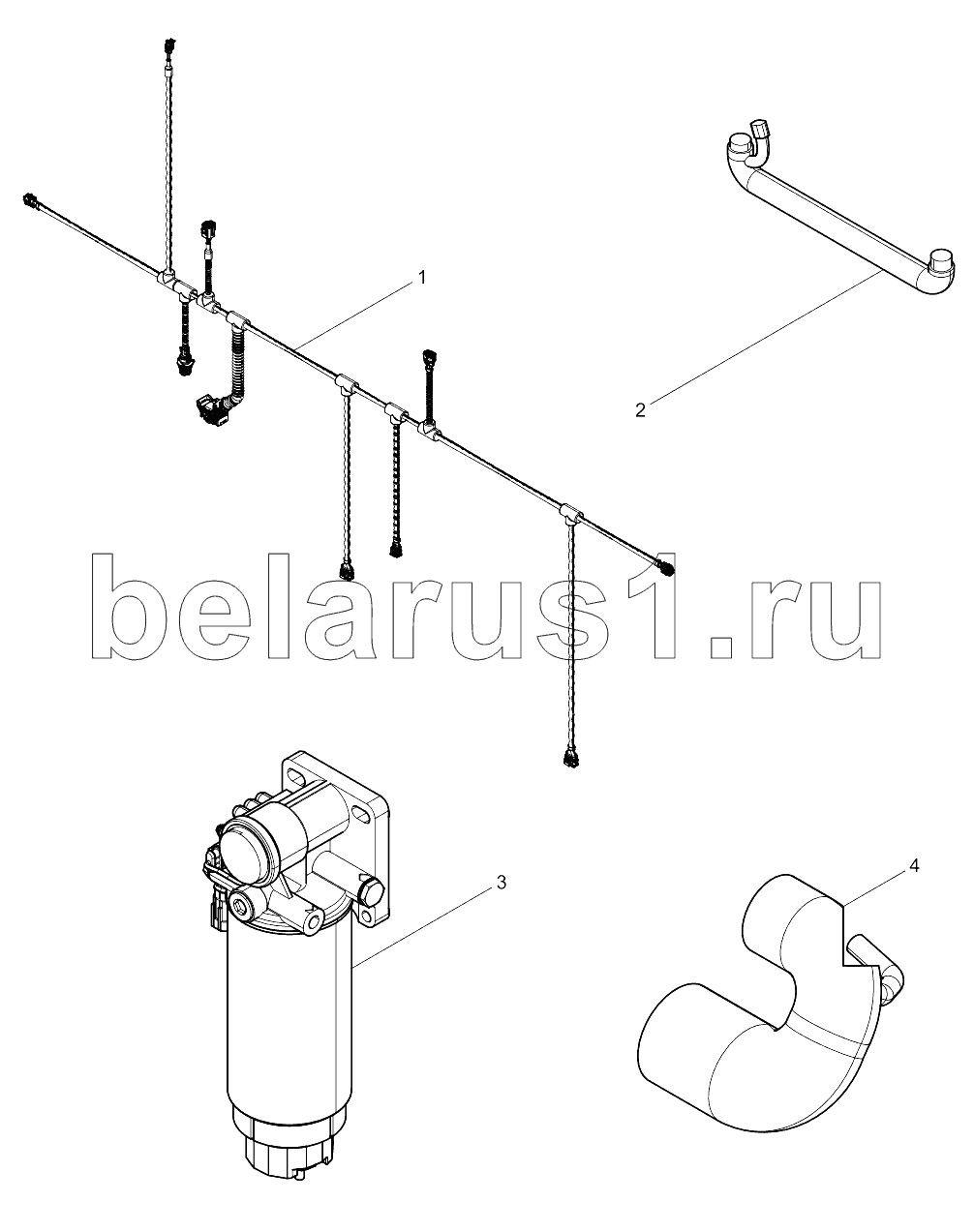 1
2
belarus1.ru
3
4