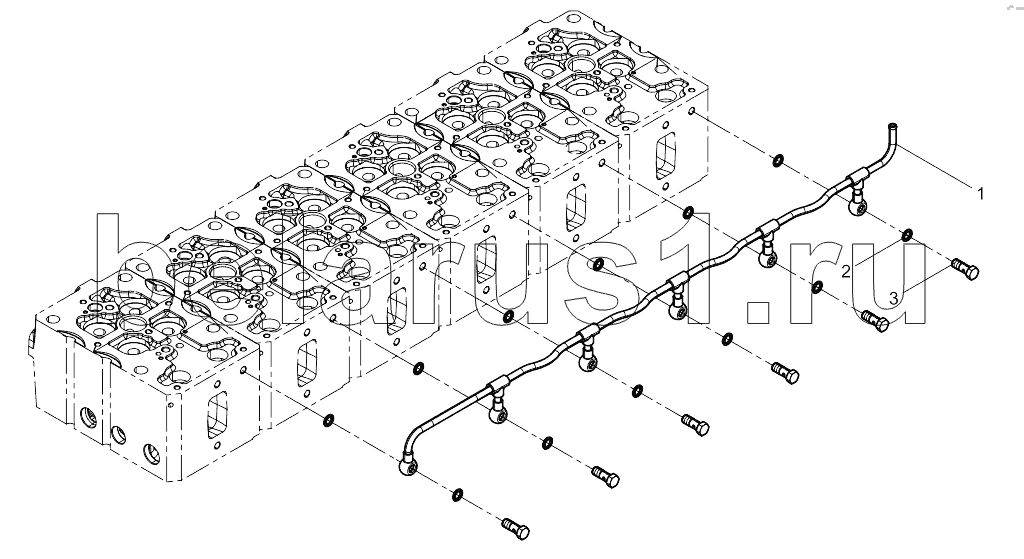 belarus1.ru

1
2
3