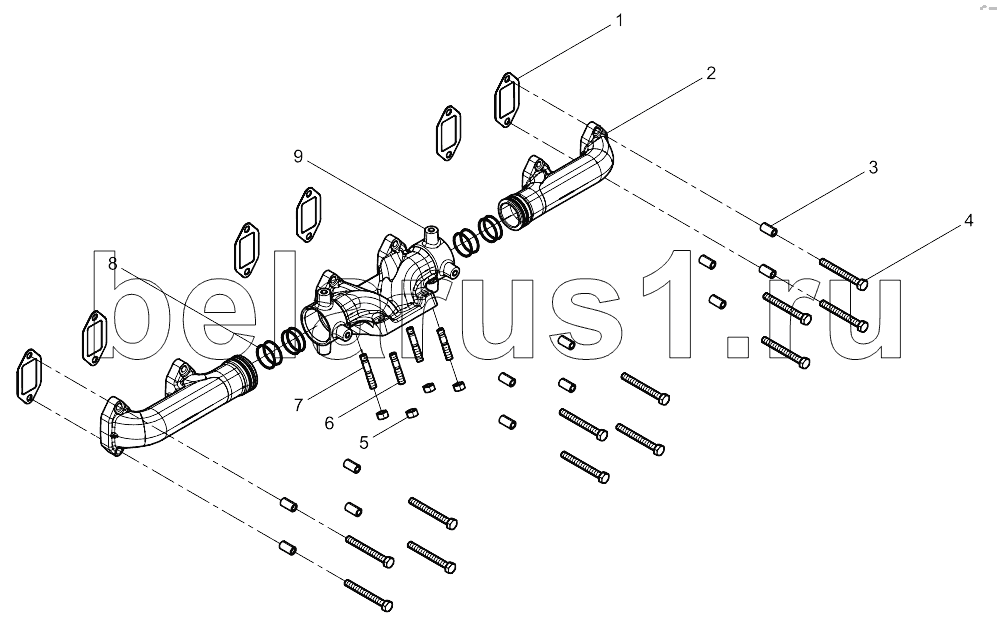 1
2
3
4
9
8
7
6
5
belarus1.ru