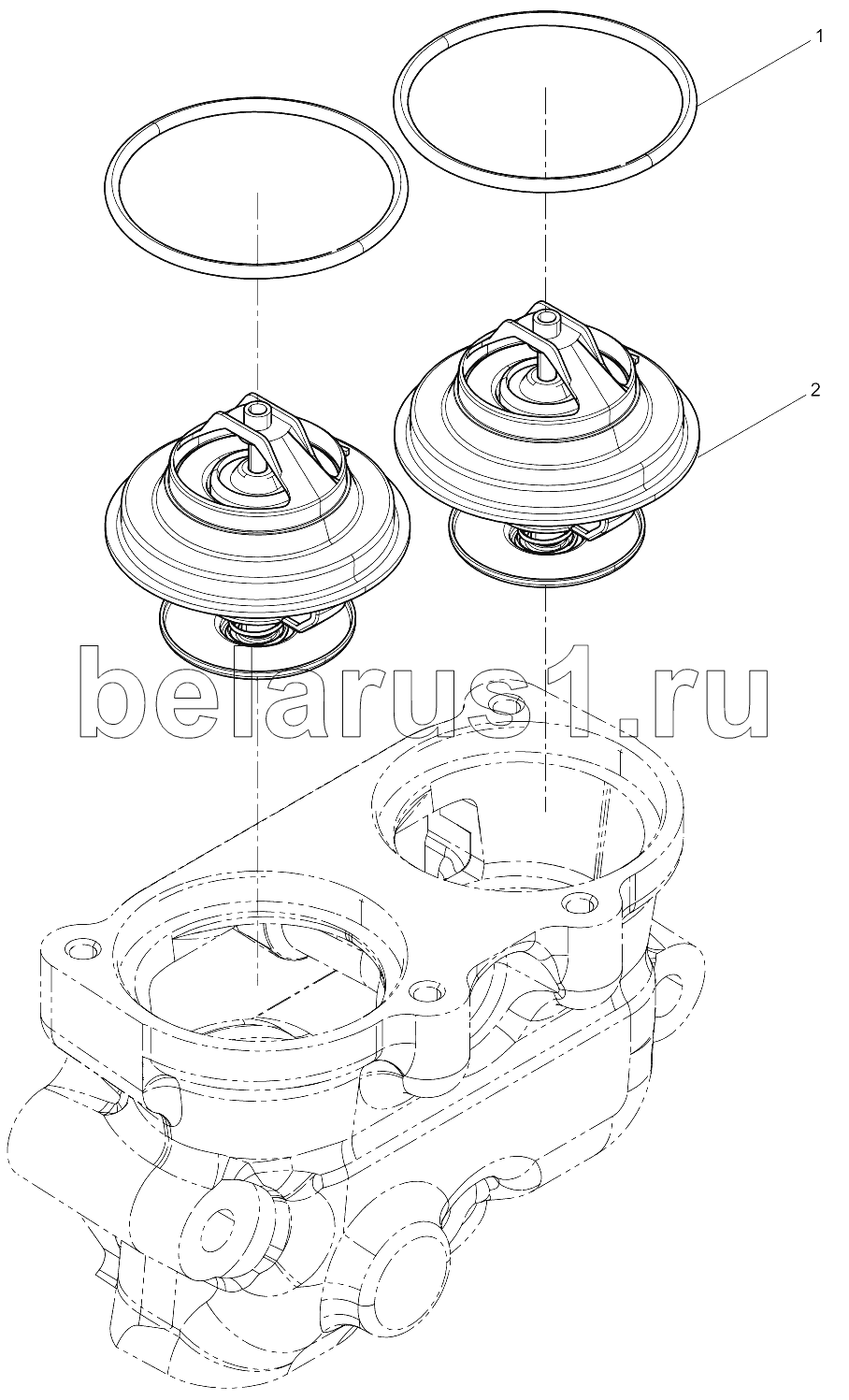 1

2

belarus1.ru