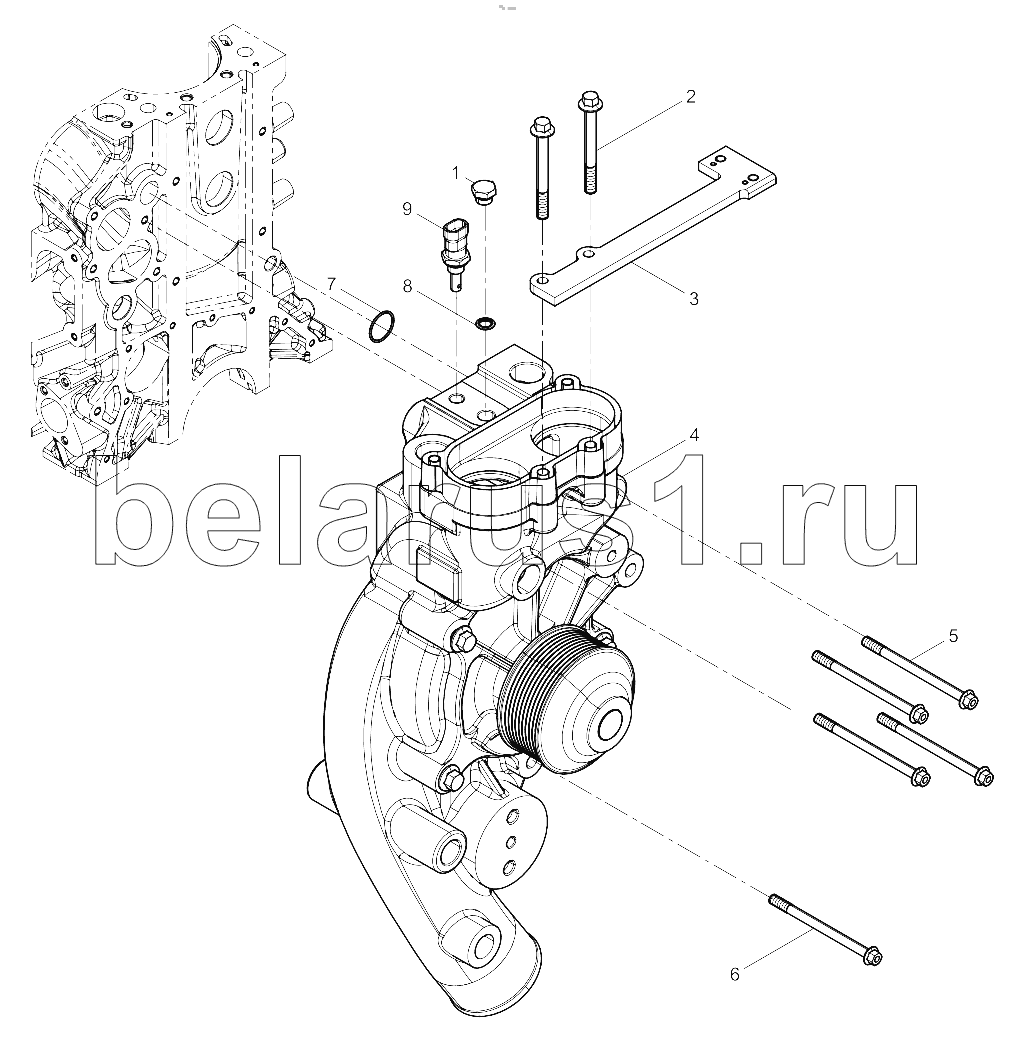 2
1
9
3
7
8
4
belarus1.ru
5
6