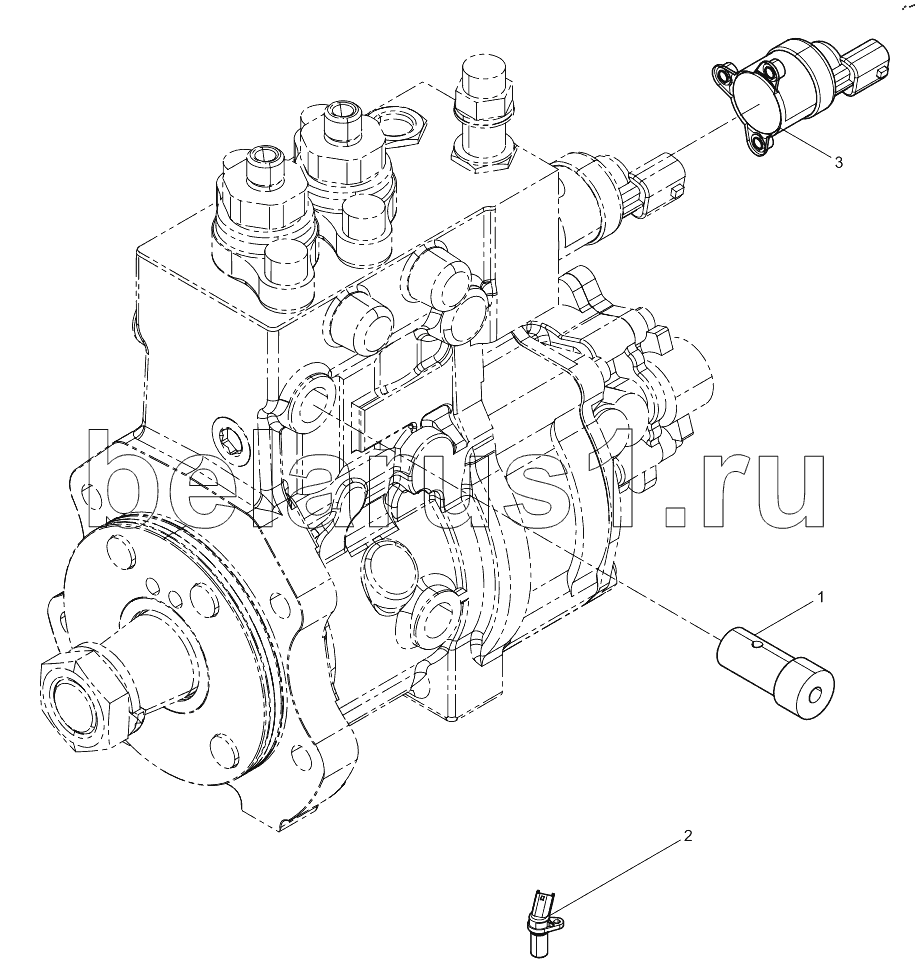 3
belarus1.ru
1
2