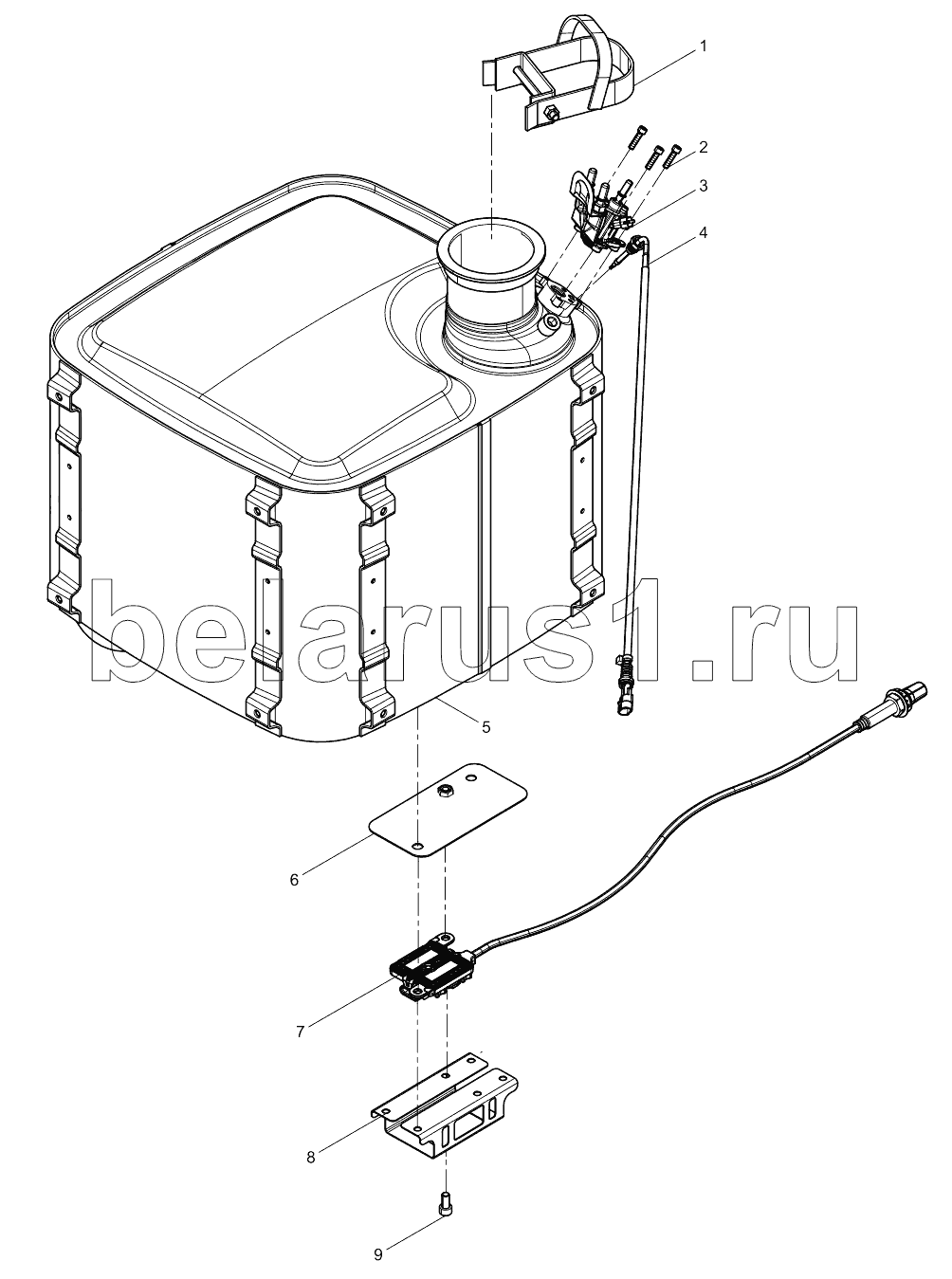 1
2
3
4
belarus1.ru
5
6
7
8
9