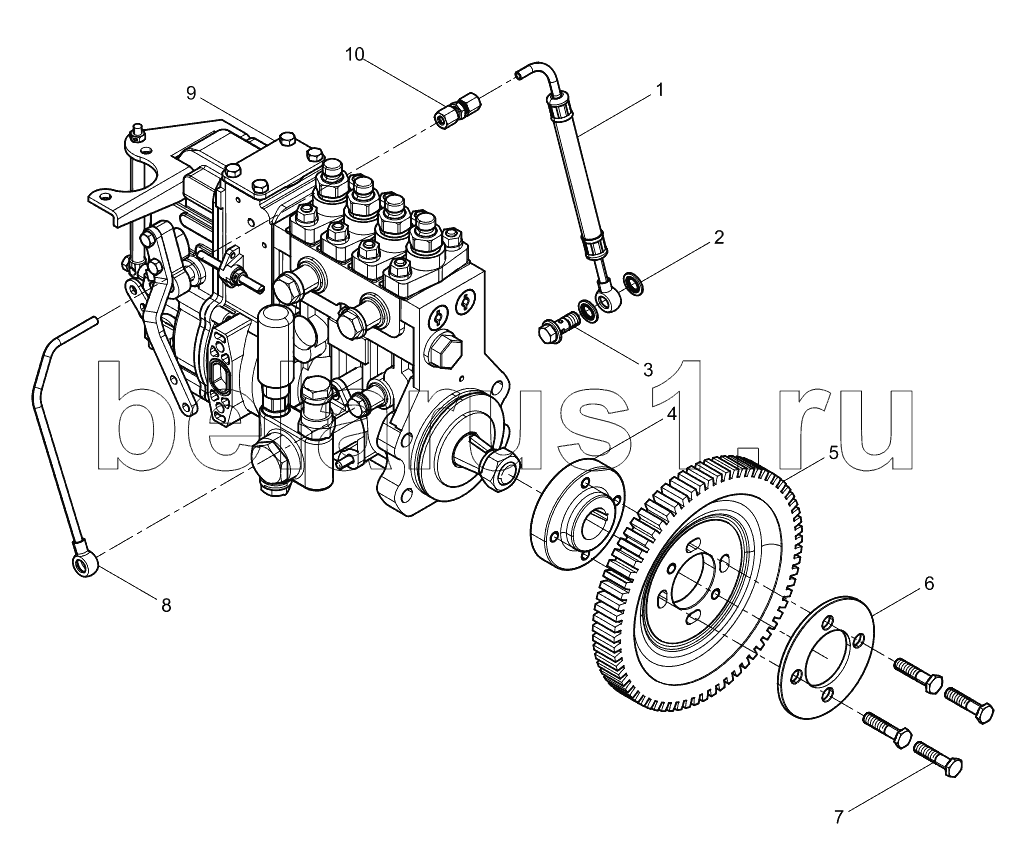 10
9
1
2
3
belarus1.ru
4
5
6
8
7